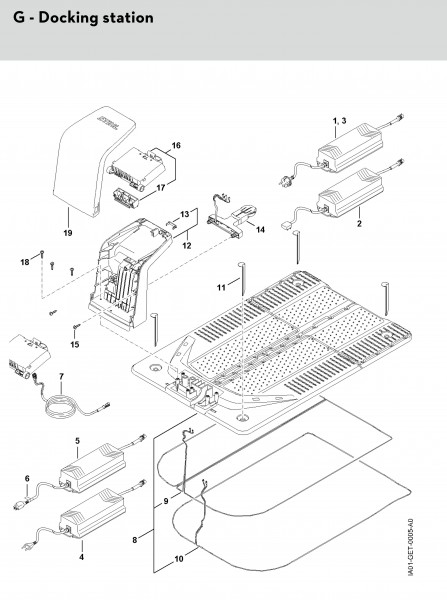 G - Docking station

1, 3

16

17

19

13

12

14

2

18

11

15

7

5

6

9

8

4

10

IA01-GET-0005-A0